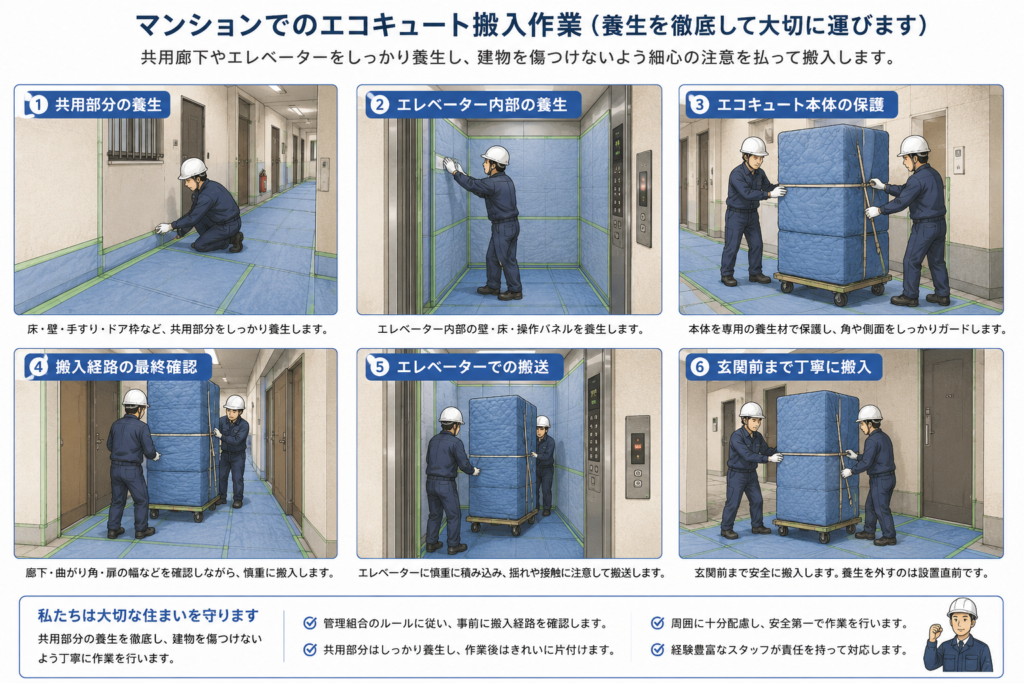 マンションでのエコキュート搬入作業（養生を徹底して大切に運びます）

共用廊下やエレベーターをしっかり養生し、建物を傷つけないよう細心の注意を払って搬入します。

1 共用部分の養生

床・壁・手すり・ドア枠など、共用部分をしっかり養生します。

2 エレベーター内部の養生

エレベーター内部の壁・床・操作パネルを養生します。

3 エコキュート本体の保護

本体を専用の養生材で保護し、角や側面をしっかりガードします。

4 搬入経路の最終確認

廊下・曲がり角・扉の幅などを確認しながら、慎重に搬入します。

5 エレベーターでの搬送

エレベーターに慎重に積み込み、揺れや接触に注意して搬送します。

6 玄関前まで丁寧に搬入

玄関前まで安全に搬入します。養生を外すのは設置直前です。

私たちは大切な住まいを守ります

共用部分の養生を徹底し、建物を傷つけないよう丁寧に作業を行います。

管理組合のルールに従い、事前に搬入経路を確認します。

共用部分はしっかり養生し、作業後はきれいに片付けます。

周囲に十分配慮し、安全第一で作業を行います。

経験豊富なスタッフが責任を持って対応します。